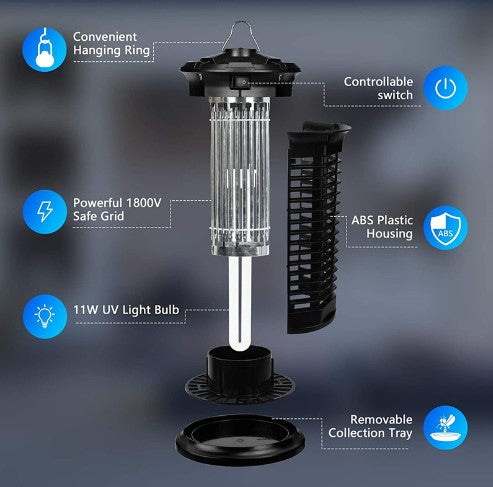 Convenient Hanging Ring

Controllable switch

Powerful 1800V Safe Grid

ABS Plastic Housing

ABS

11W UV Light Bulb

Removable Collection Tray